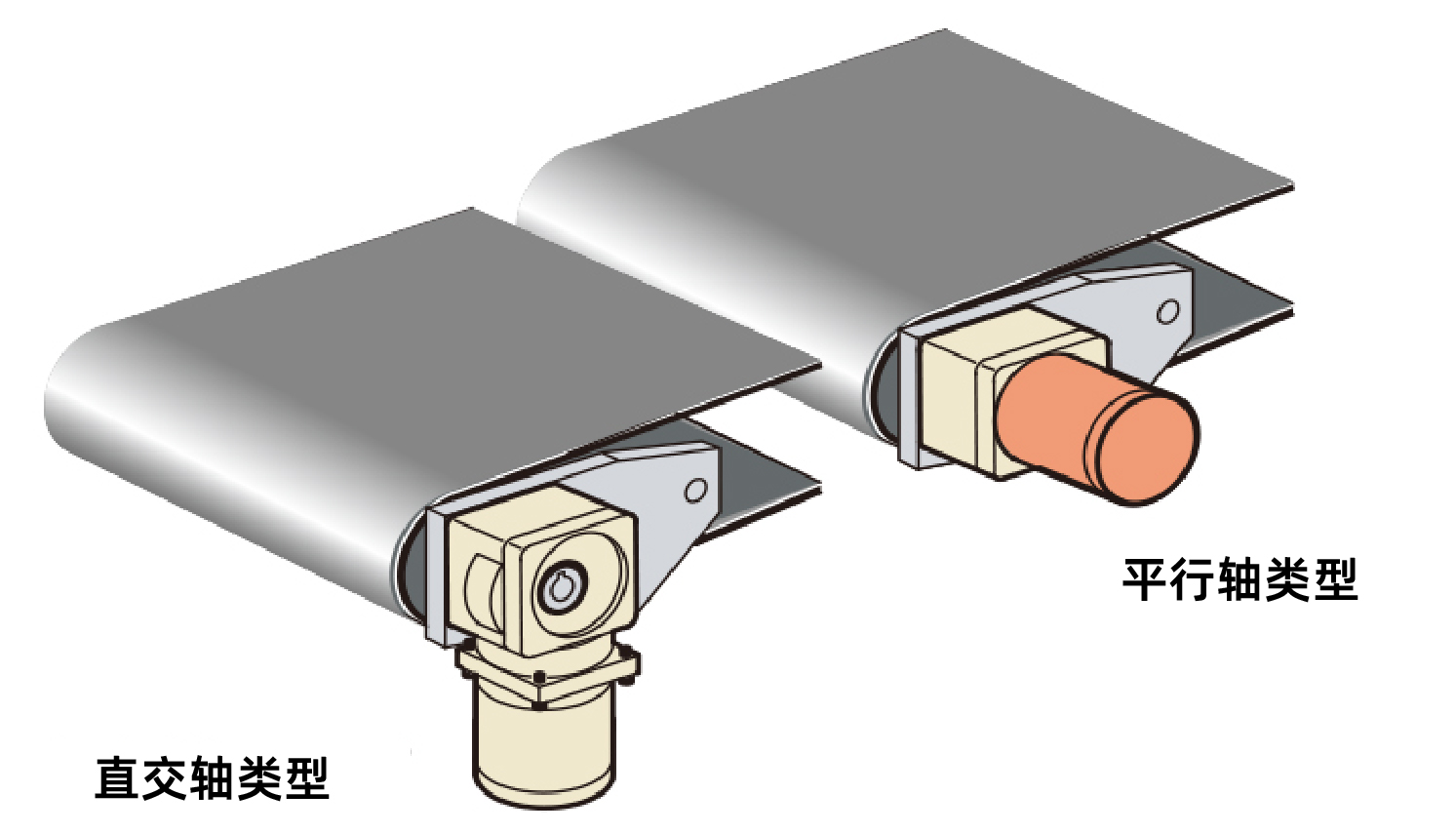 平行轴类型

直交轴类型